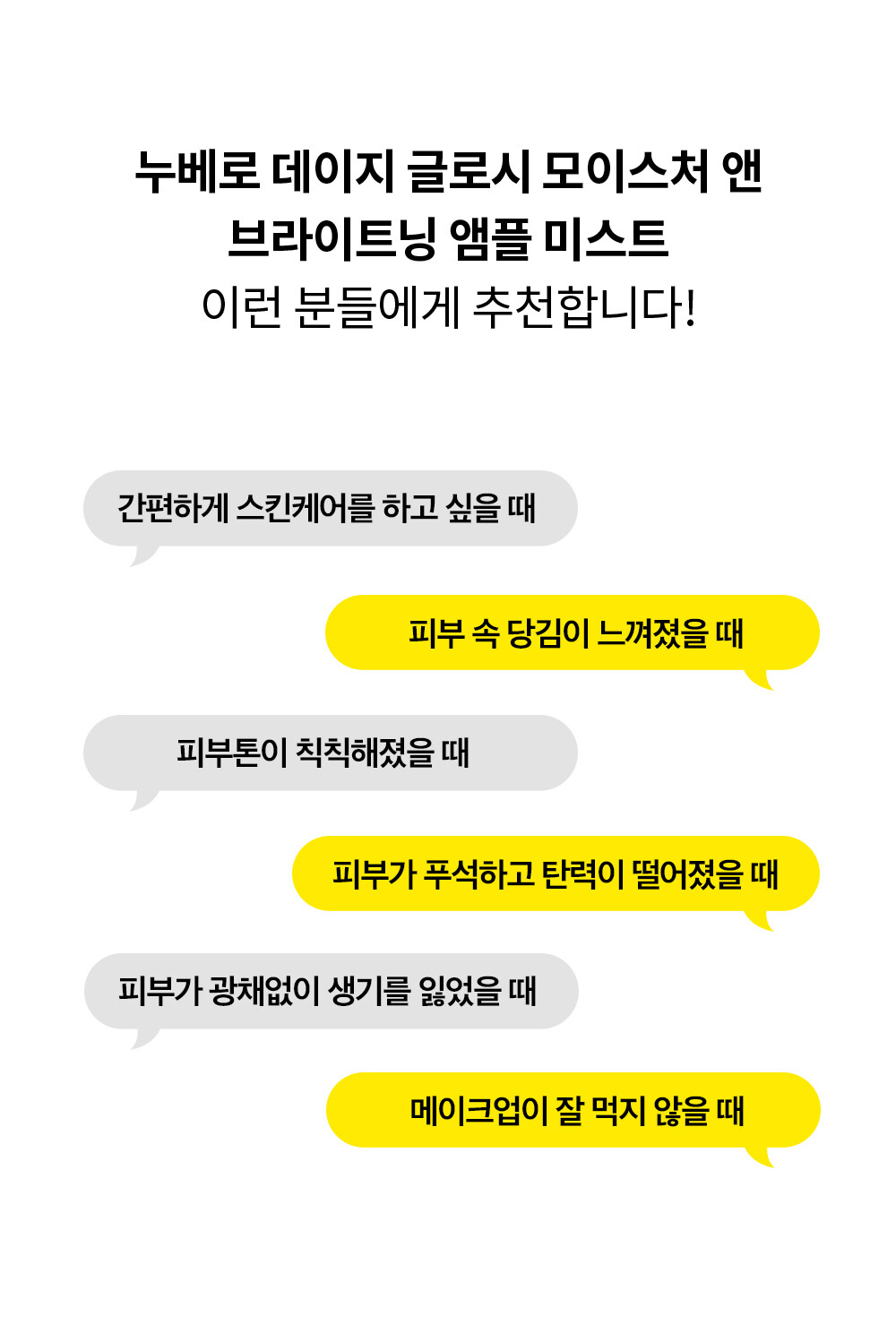 누베로 데이지 글로시 모이스처 앤
브라이트닝 앰플 미스트
이런 분들에게 추천합니다!

간편하게 스킨케어를 하고 싶을 때

피부 속 당김이 느껴졌을 때

피부톤이 칙칙해졌을 때

피부가 푸석하고 탄력이 떨어졌을 때

피부가 광채없이 생기를 잃었을 때

메이크업이 잘 먹지 않을 때