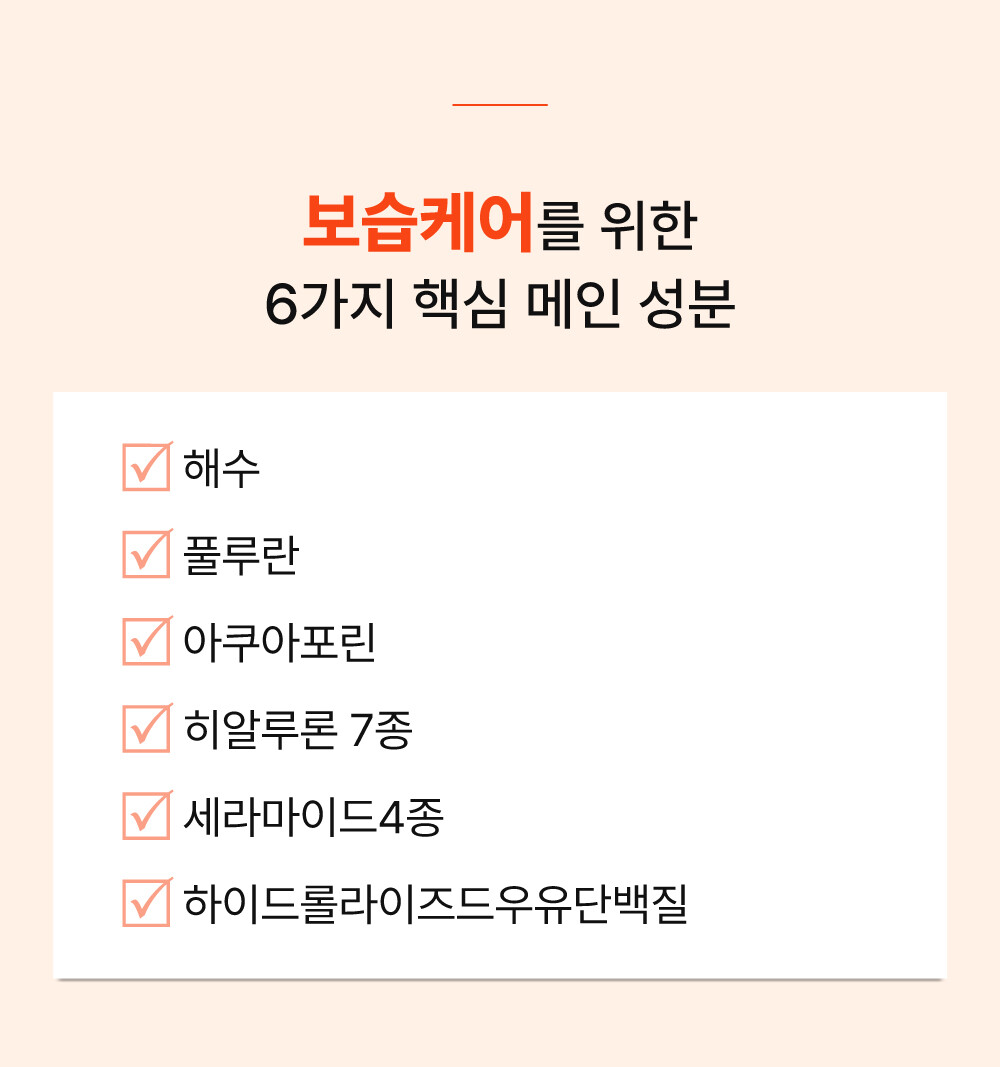 보습케어를 위한
6가지 핵심 메인 성분

☑ 해수
☑ 풀루란
☑ 아쿠아포린
☑ 히알루론 7종
☑ 세라마이드4종
☑ 하이드롤라이즈드우유단백질