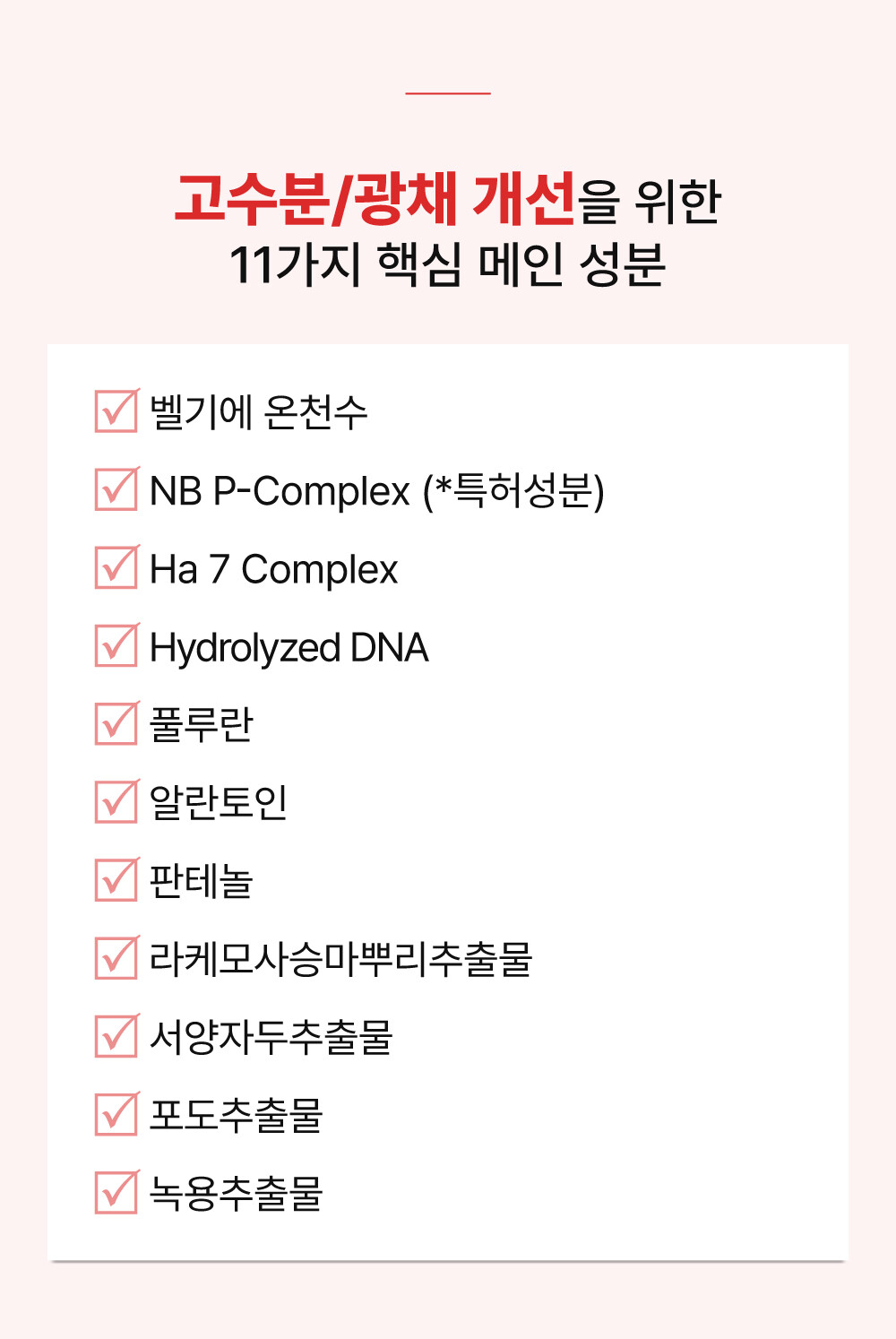 고수분/광채 개선을 위한
11가지 핵심 메인 성분

☑ 벨기에 온천수
☑ NB P-Complex (*특허성분)
☑ Ha 7 Complex
☑ Hydrolyzed DNA
☑ 풀루란
☑ 알란토인
☑ 판테놀
☑ 라케모사승마뿌리추출물
☑ 서양자두추출물
☑ 포도추출물
☑ 녹용추출물