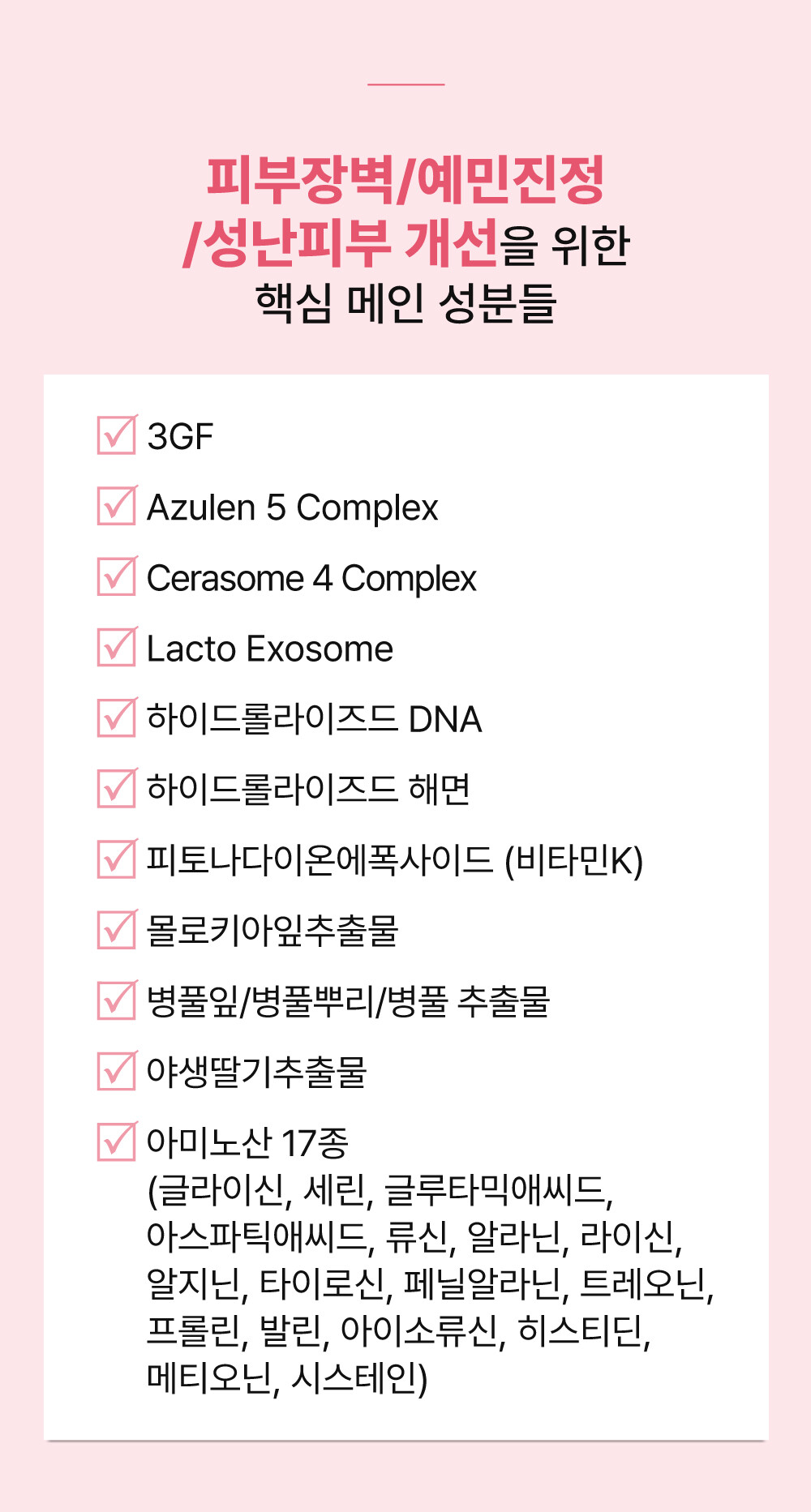 피부장벽/예민진정
/성난피부 개선을 위한
핵심 메인 성분들

☑ 3GF
☑ Azulen 5 Complex
☑ Cerasome 4 Complex
☑ Lacto Exosome
☑ 하이드롤라이즈드 DNA
☑ 하이드롤라이즈드 해면
☑ 피토나다이온에폭사이드 (비타민K)
☑ 몰로키아잎추출물
☑ 병풀잎/병풀뿌리/병풀 추출물
☑ 야생딸기추출물
☑ 아미노산 17종 (글라이신, 세린, 글루타믹애씨드, 아스파틱애씨드, 류신, 알라닌, 라이신, 알지닌, 타이로신, 페닐알라닌, 트레오닌, 프롤린, 발린, 아이소류신, 히스티딘, 메티오닌, 시스테인)